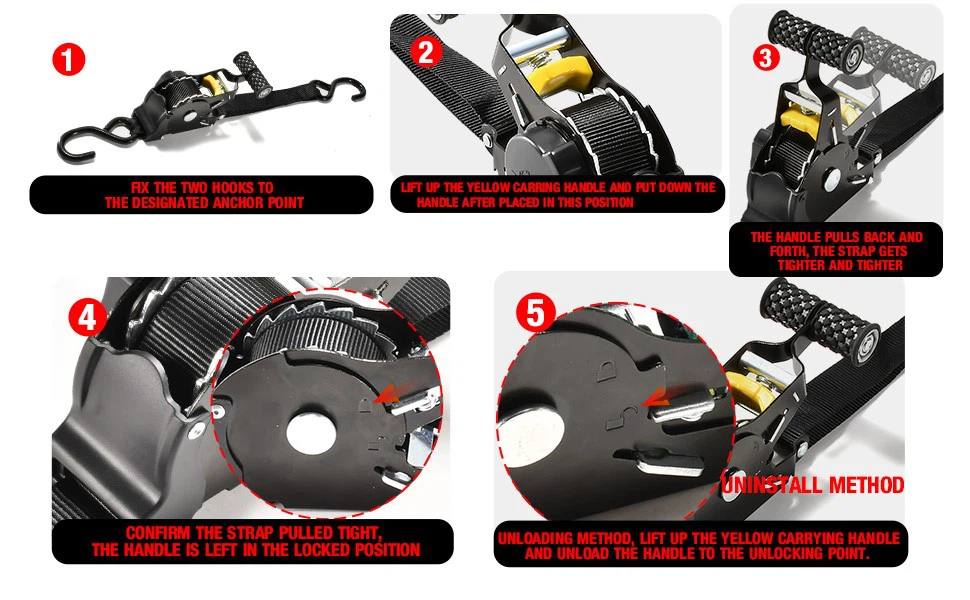 1

FIX THE TWO HOOKS TO THE DESIGNATED ANCHOR POINT

2

LIFT UP THE YELLOW CARRING HANDLE AND PUT DOWN THE HANDLE AFTER PLACED IN THIS POSITION

3

THE HANDLE PULLS BACK AND FORTH, THE STRAP GETS TIGHTER AND TIGHTER

4

CONFIRM THE STRAP PULLED TIGHT, THE HANDLE IS LEFT IN THE LOCKED POSITION

5

UNINSTALL METHOD

UNLOADING METHOD, LIFT UP THE YELLOW CARRYING HANDLE AND UNLOAD THE HANDLE TO THE UNLOCKING POINT.